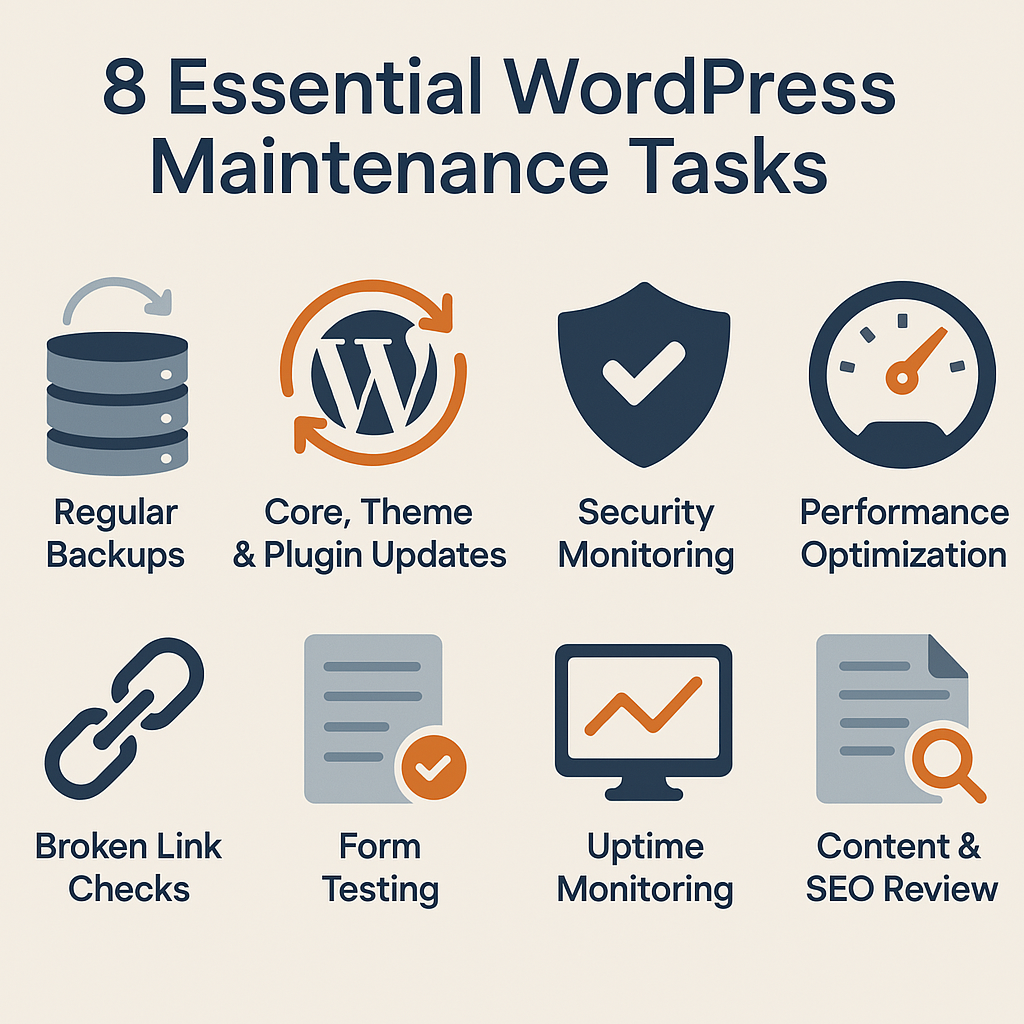 8 Essential WordPress Maintenance Tasks

Regular Backups

Core, Theme & Plugin Updates

Security Monitoring

Performance Optimization

Broken Link Checks

Form Testing

Uptime Monitoring

Content & SEO Review